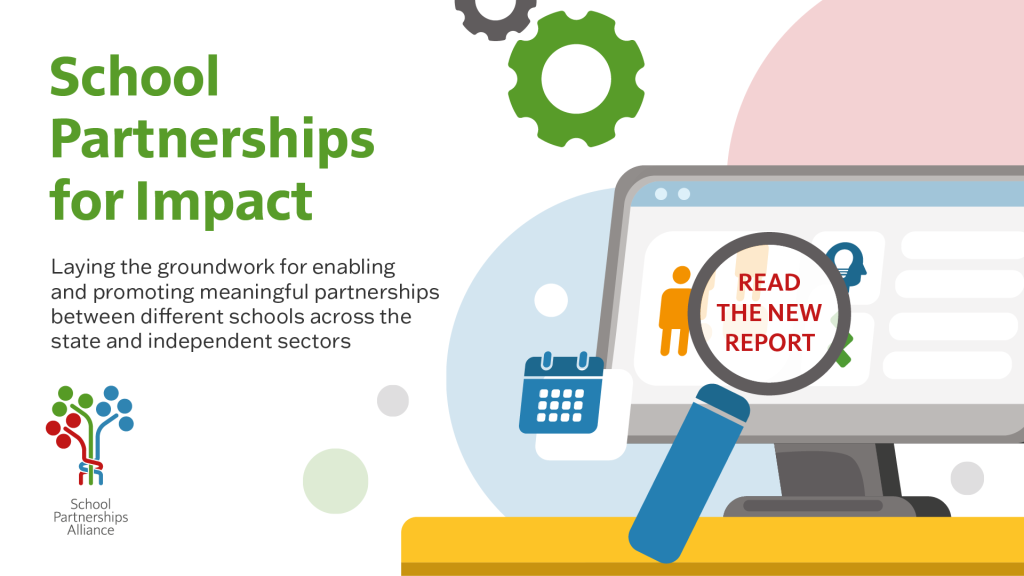 School Partnerships for Impact

Laying the groundwork for enabling and promoting meaningful partnerships between different schools across the state and independent sectors

School Partnerships Alliance

READ THE NEW REPORT